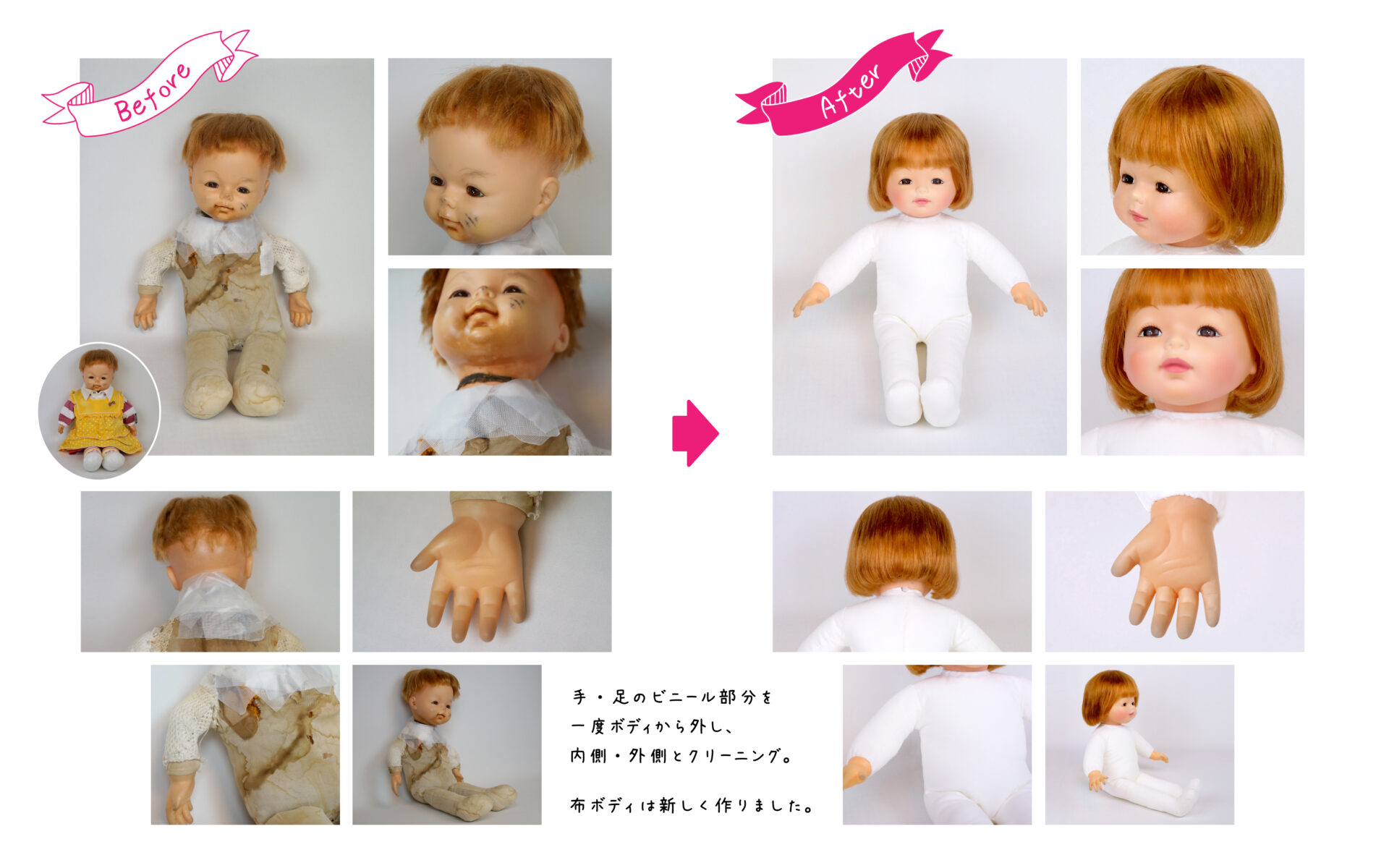 Before

After

手・足のビニール部分を
一度ボディから外し、
内側・外側とクリーニング。

布ボディは新しく作りました。